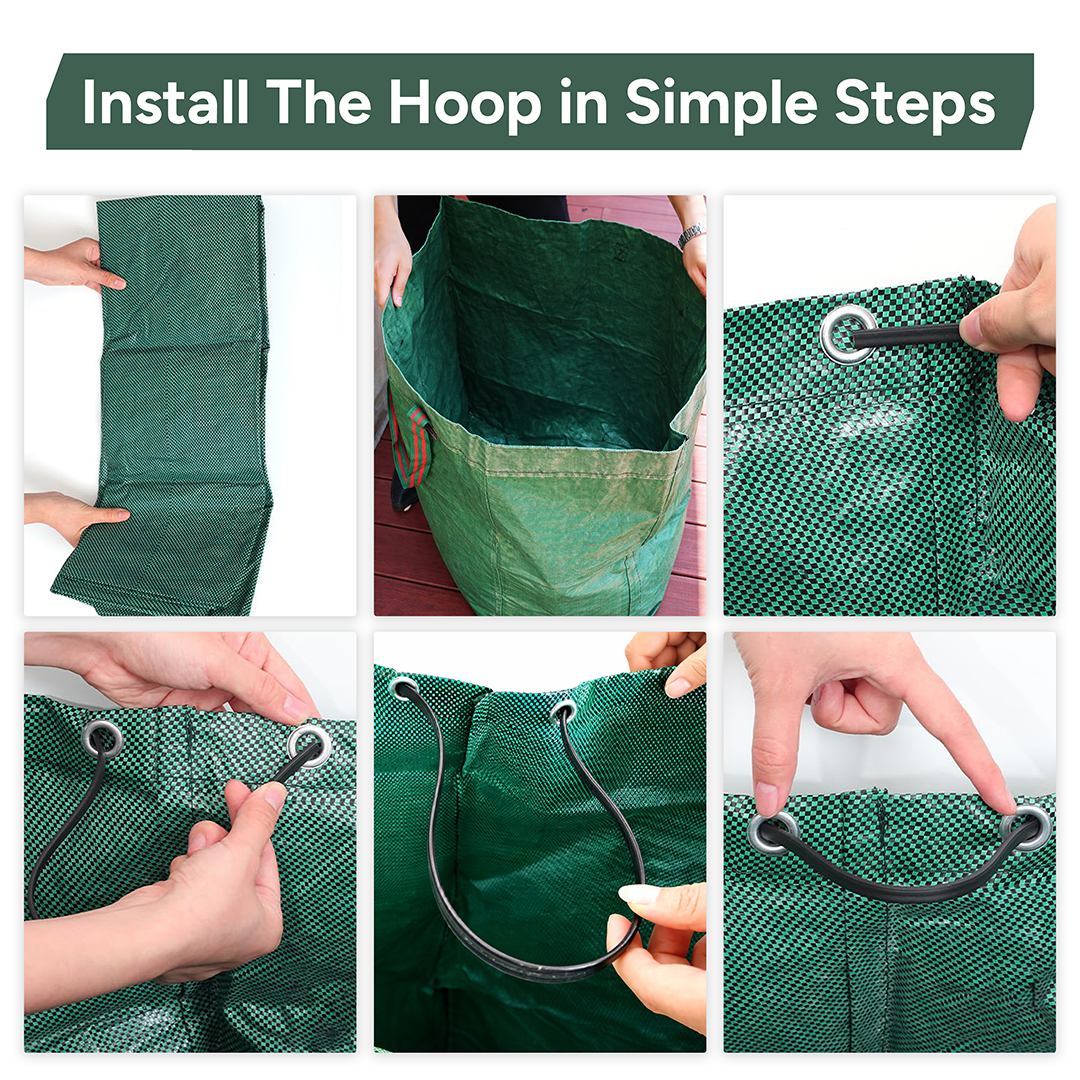 Install The Hoop in Simple Steps